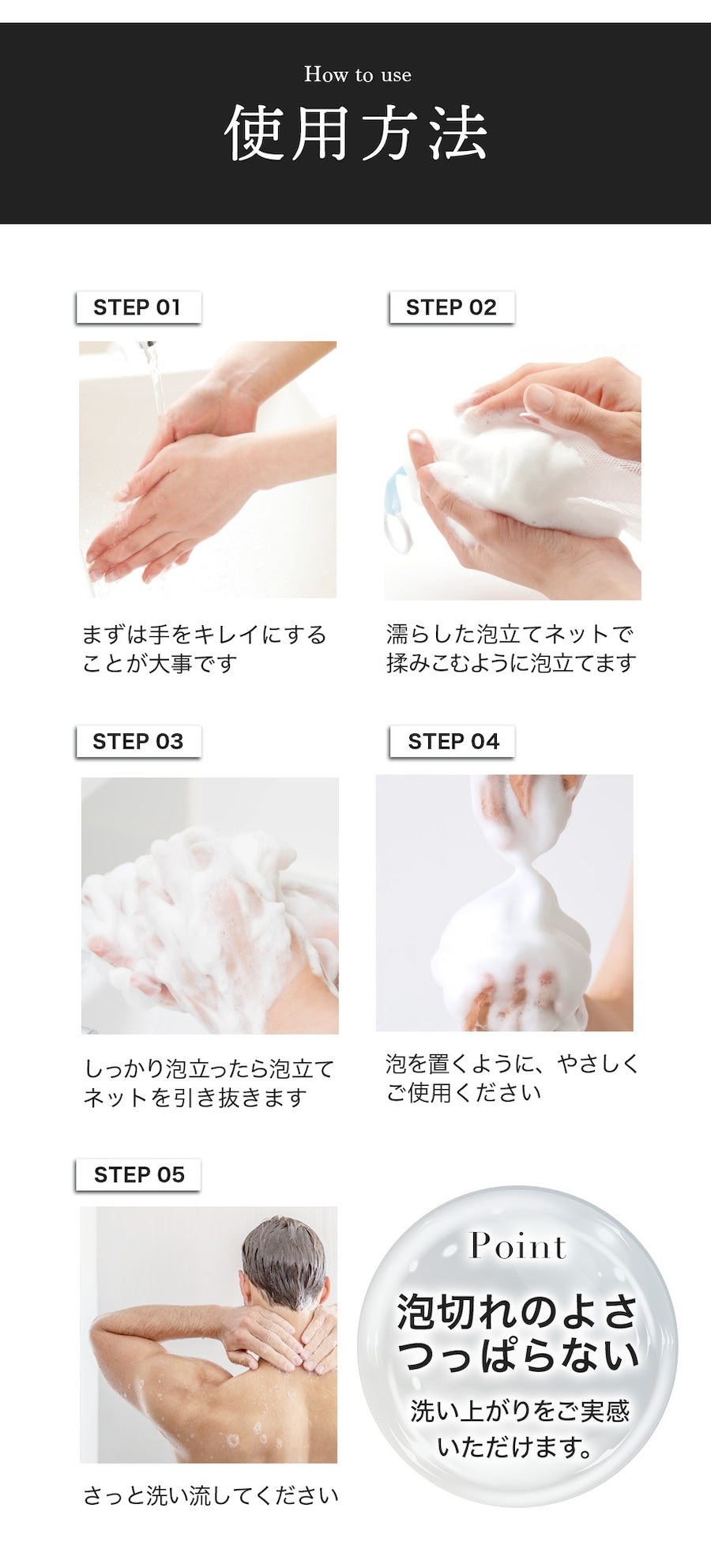 How to use
使用方法

STEP 01

まずは手をキレイにすることが大事です

STEP 02

濡らした泡立てネットで揉みこむように泡立てます

STEP 03

しっかり泡立ったら泡立てネットを引き抜きます

STEP 04

泡を置くように、やさしくご使用ください

STEP 05

さっと洗い流してください

Point
泡切れのよさ
つっぱらない
洗い上がりをご実感いただけます。